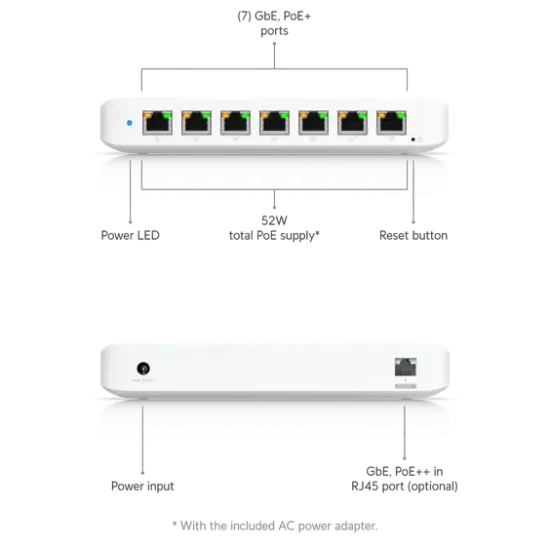 (7) GbE, PoE+ ports

Power LED

52W total PoE supply*

Reset button

Power input

GbE, PoE++ in RJ45 port (optional)

* With the included AC power adapter.